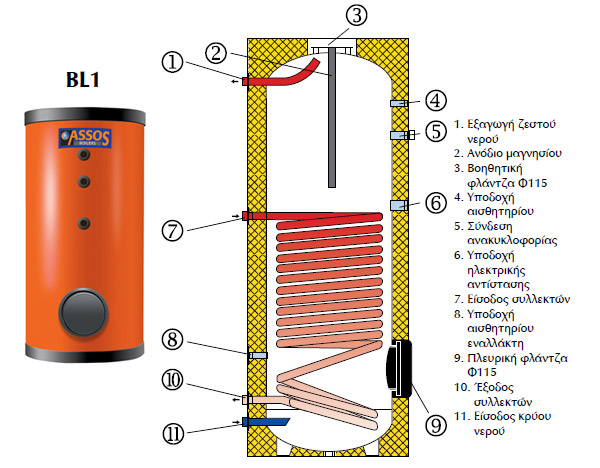 BL1

ASSOS BOILERS

①
②
③
④
⑤
⑥
⑦
⑧
⑨
⑩
⑪

1. Εξαγωγή ζεστού νερού
2. Ανόδιο μαγνησίου
3. Βοηθητική φλάντζα Φ115
4. Υποδοχή αισθητηρίου
5. Σύνδεση ανακυκλοφορίας
6. Υποδοχή ηλεκτρικής αντίστασης
7. Είσοδος συλλεκτών
8. Υποδοχή αισθητηρίου εναλλάκτη
9. Πλευρική φλάντζα Φ115
10. Έξοδος συλλεκτών
11. Είσοδος κρύου νερού