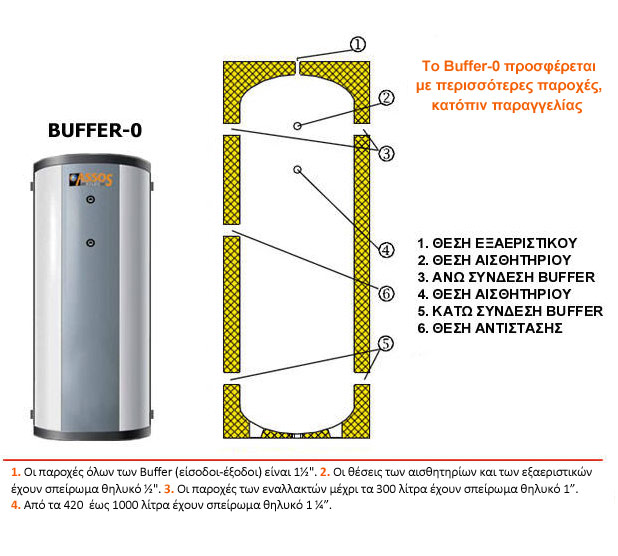 BUFFER-0

ASSOS

1

2

3

4

6

5

Το Buffer-0 προσφέρεται με περισσότερες παροχές, κατόπιν παραγγελίας

1. ΘΕΣΗ ΕΞΑΕΡΙΣΤΙΚΟΥ
2. ΘΕΣΗ ΑΙΣΘΗΤΗΡΙΟΥ
3. ΑΝΩ ΣΥΝΔΕΣΗ BUFFER
4. ΘΕΣΗ ΑΙΣΘΗΤΗΡΙΟΥ
5. ΚΑΤΩ ΣΥΝΔΕΣΗ BUFFER
6. ΘΕΣΗ ΑΝΤΙΣΤΑΣΗΣ

1. Οι παροχές όλων των Buffer (είσοδοι-έξοδοι) είναι 1½". 2. Οι θέσεις των αισθητηρίων και των εξαεριστικών έχουν σπείρωμα θηλυκό ½". 3. Οι παροχές των εναλλακτών μέχρι τα 300 λίτρα έχουν σπείρωμα θηλυκό 1". 4. Από τα 420 έως 1000 λίτρα έχουν σπείρωμα θηλυκό 1 ¼".